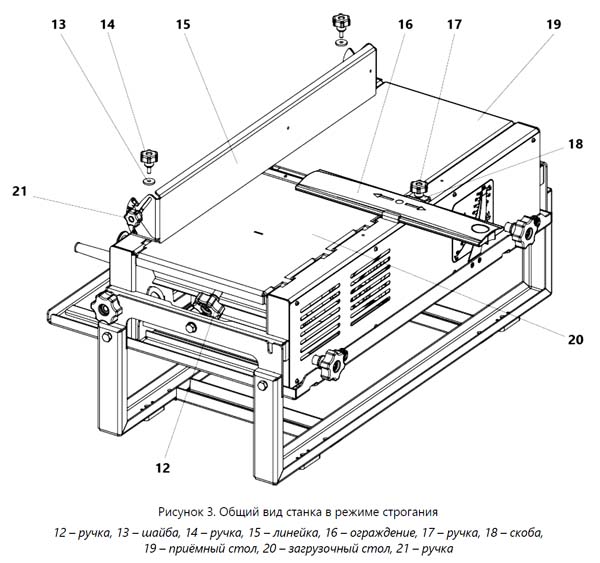 13
14
15
16
17
19
18
21
20
12

Рисунок 3. Общий вид станка в режиме строгания

12 – ручка, 13 – шайба, 14 – ручка, 15 – линейка, 16 – ограждение, 17 – ручка, 18 – скоба, 19 – приёмный стол, 20 – загрузочный стол, 21 – ручка